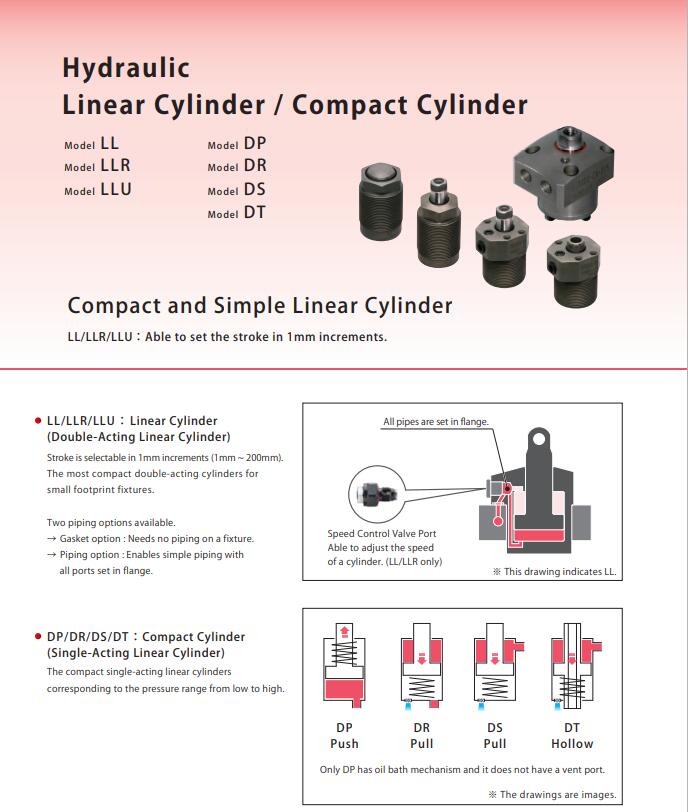 Hydraulic
Linear Cylinder / Compact Cylinder

Model LL
Model LLR
Model LLU

Model DP
Model DR
Model DS
Model DT

Compact and Simple Linear Cylinder

LL/LLR/LLU : Able to set the stroke in 1mm increments.

● LL/LLR/LLU : Linear Cylinder (Double-Acting Linear Cylinder)

Stroke is selectable in 1mm increments (1mm ~ 200mm). The most compact double-acting cylinders for small footprint fixtures.

Two piping options available.
→ Gasket option : Needs no piping on a fixture.
→ Piping option : Enables simple piping with all ports set in flange.

All pipes are set in flange.

Speed Control Valve Port
Able to adjust the speed of a cylinder. (LL/LLR only)

※ This drawing indicates LL.

● DP/DR/DS/DT : Compact Cylinder (Single-Acting Linear Cylinder)

The compact single-acting linear cylinders corresponding to the pressure range from low to high.

DP
Push

DR
Pull

DS
Pull

DT
Hollow

Only DP has oil bath mechanism and it does not have a vent port.

※ The drawings are images.